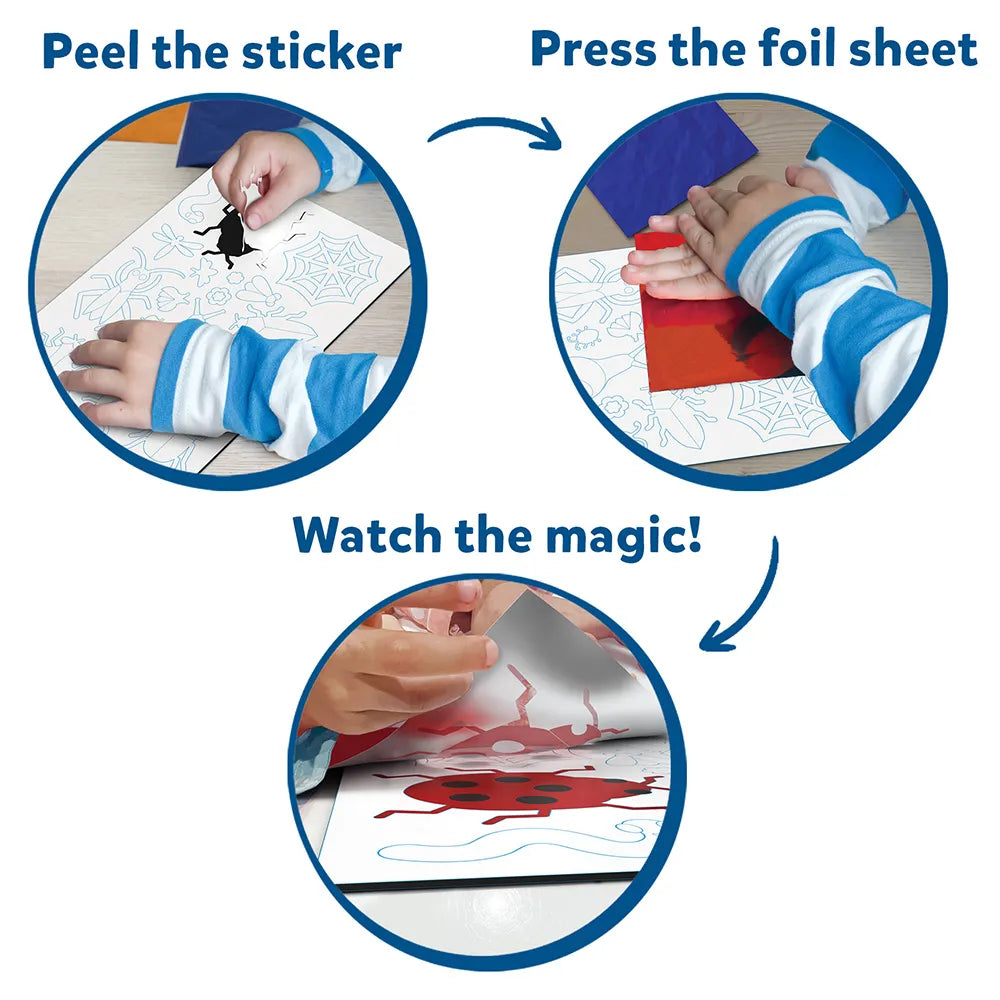 Peel the sticker

Press the foil sheet

Watch the magic!