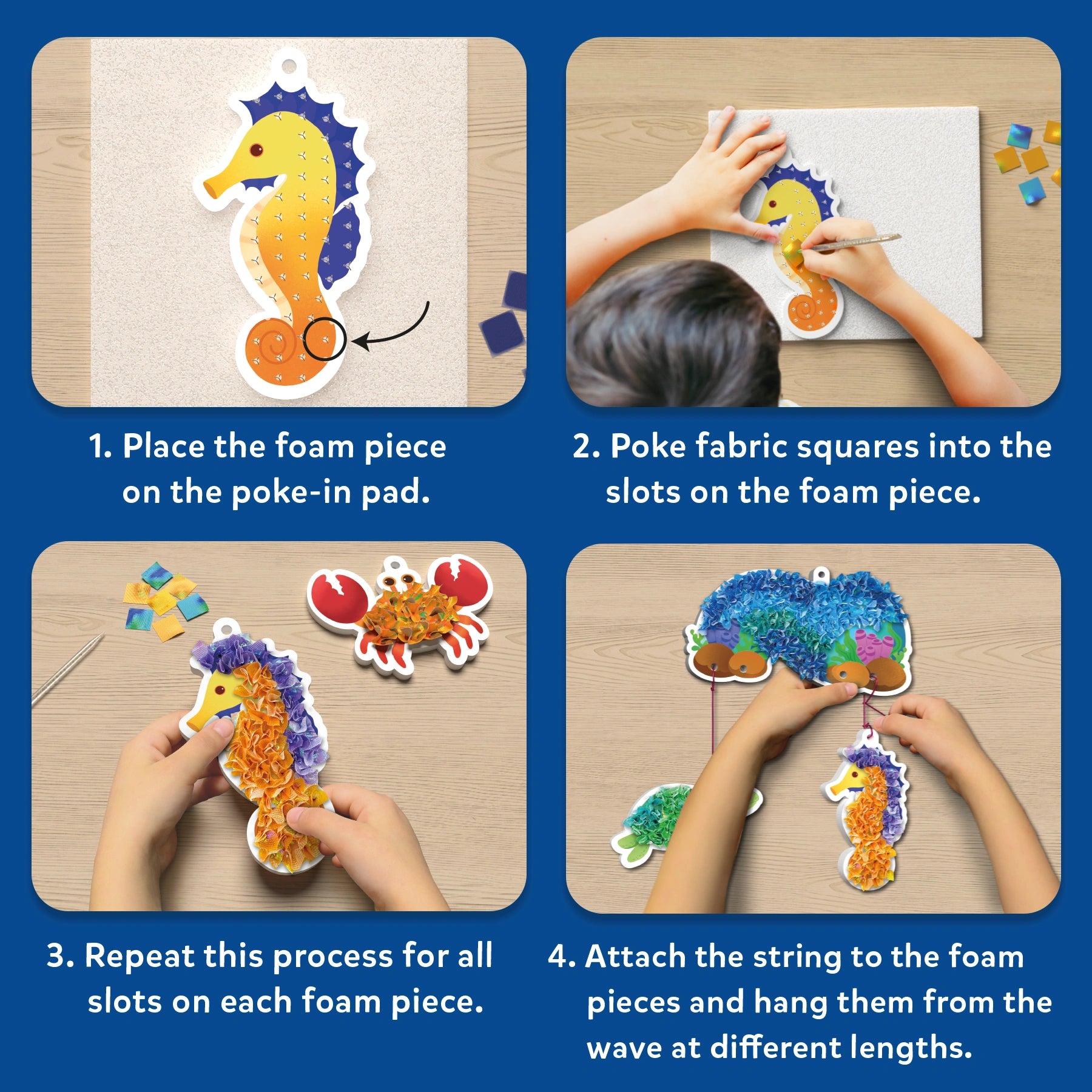 1. Place the foam piece on the poke-in pad.

2. Poke fabric squares into the slots on the foam piece.

3. Repeat this process for all slots on each foam piece.

4. Attach the string to the foam pieces and hang them from the wave at different lengths.